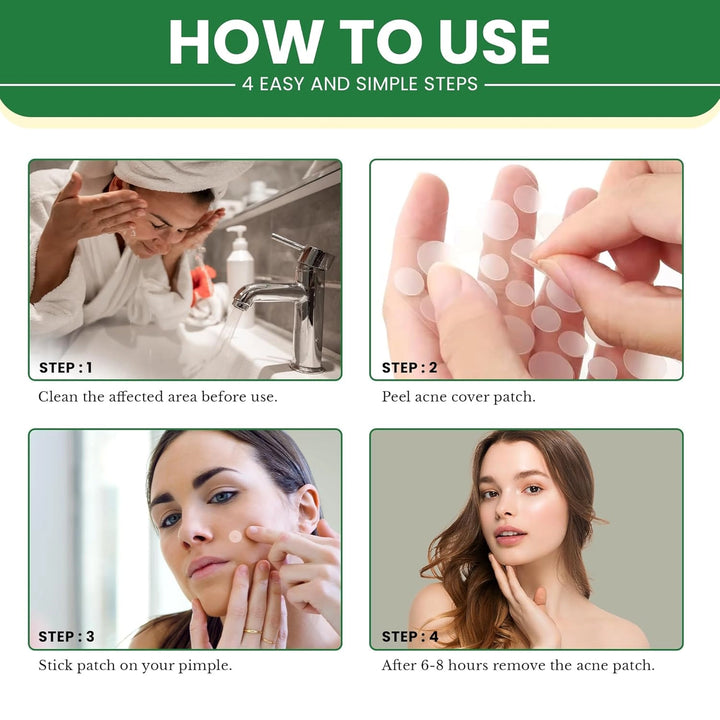 HOW TO USE

4 EASY AND SIMPLE STEPS

STEP : 1

Clean the affected area before use.

STEP : 2

Peel acne cover patch.

STEP : 3

Stick patch on your pimple.

STEP : 4

After 6-8 hours remove the acne patch.